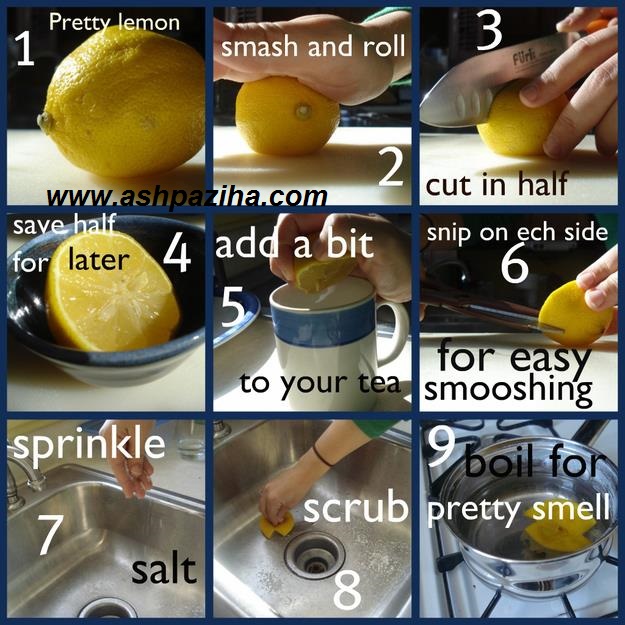 1 Pretty lemon

smash and roll
2

3
FÜRI
cut in half

www.ashpaziha.com

save half for later
4

add a bit
5
to your tea

snip on ech side
6
for easy smooshing

sprinkle
7
salt

scrub
8

9 boil for pretty smell